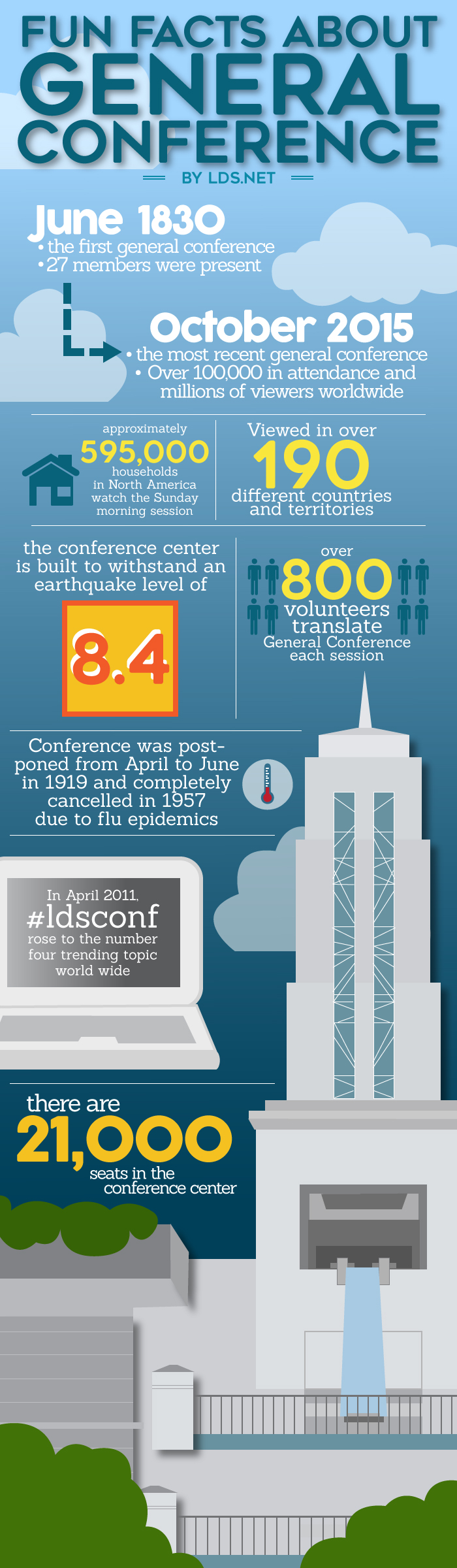 FUN FACTS ABOUT GENERAL CONFERENCE

BY LDS.NET

June 1830
• the first general conference
• 27 members were present

October 2015
• the most recent general conference
• Over 100,000 in attendance and millions of viewers worldwide

approximately 595,000 households in North America watch the Sunday morning session

Viewed in over 190 different countries and territories

the conference center is built to withstand an earthquake level of

8.4

over 800 volunteers translate General Conference each session

Conference was postponed from April to June in 1919 and completely cancelled in 1957 due to flu epidemics

In April 2011, #ldsconf rose to the number four trending topic world wide

there are 21,000 seats in the conference center