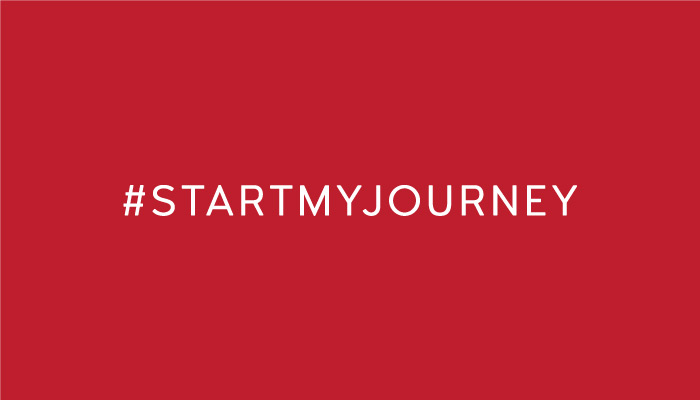 #STARTMYJOURNEY