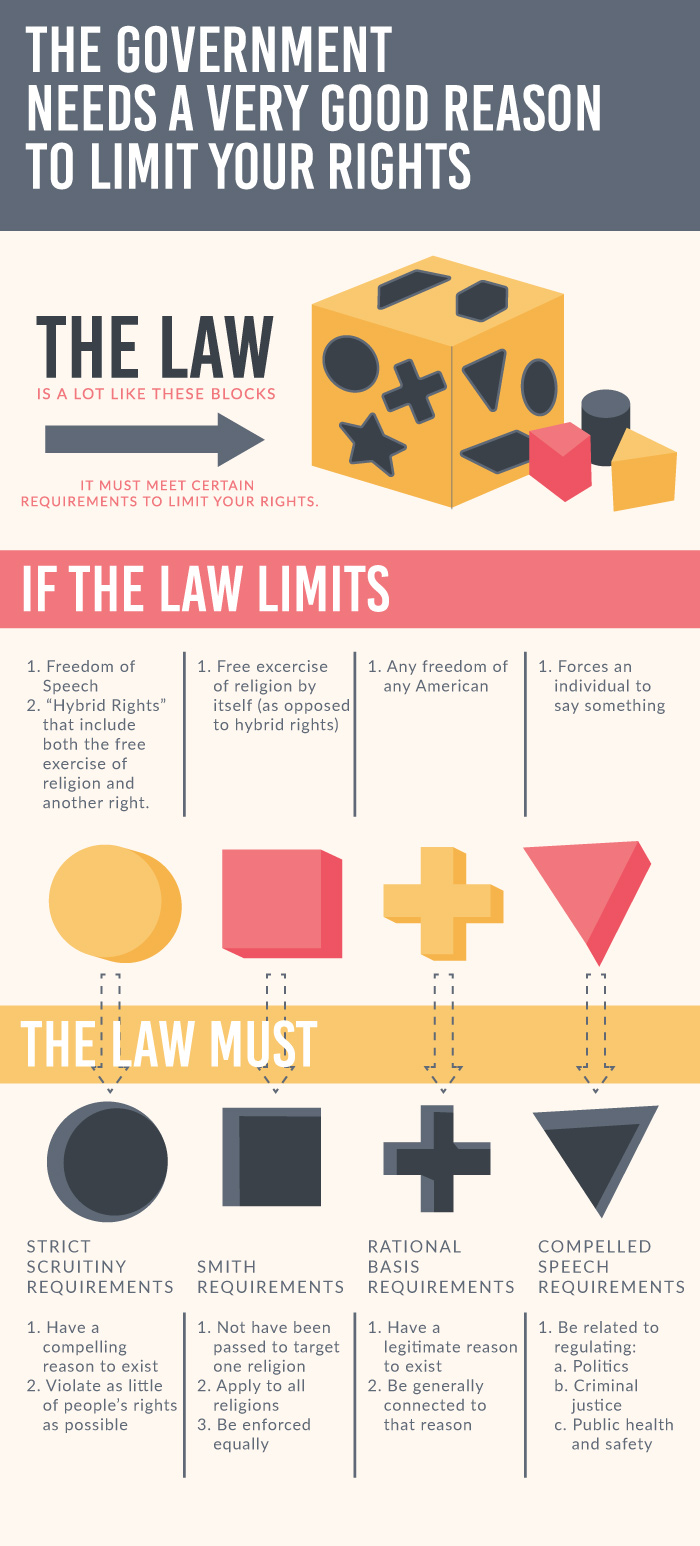 THE GOVERNMENT NEEDS A VERY GOOD REASON TO LIMIT YOUR RIGHTS

THE LAW
IS A LOT LIKE THESE BLOCKS

IT MUST MEET CERTAIN REQUIREMENTS TO LIMIT YOUR RIGHTS.

IF THE LAW LIMITS

1. Freedom of Speech
2. "Hybrid Rights" that include both the free exercise of religion and another right.

1. Free excercise of religion by itself (as opposed to hybrid rights)

1. Any freedom of any American

1. Forces an individual to say something

THE LAW MUST

STRICT SCRUITINY REQUIREMENTS

1. Have a compelling reason to exist
2. Violate as little of people's rights as possible

SMITH REQUIREMENTS

1. Not have been passed to target one religion
2. Apply to all religions
3. Be enforced equally

RATIONAL BASIS REQUIREMENTS

1. Have a legitimate reason to exist
2. Be generally connected to that reason

COMPELLED SPEECH REQUIREMENTS

1. Be related to regulating:
a. Politics
b. Criminal justice
c. Public health and safety